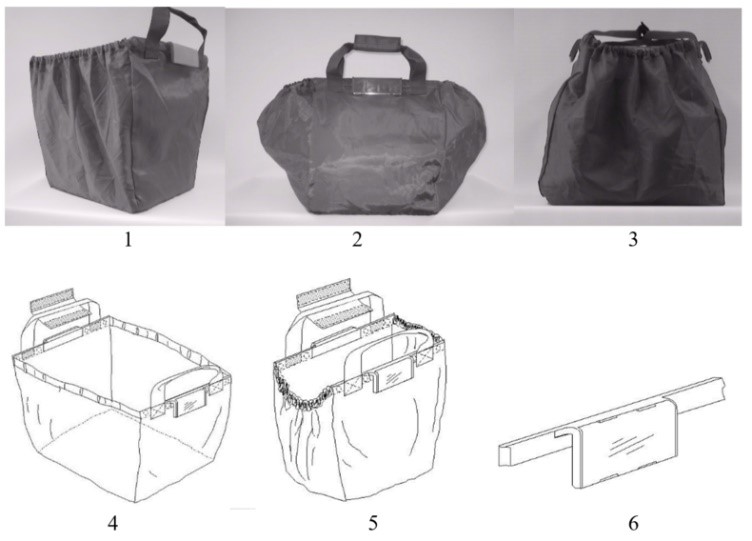 1
2
3
4
5
6